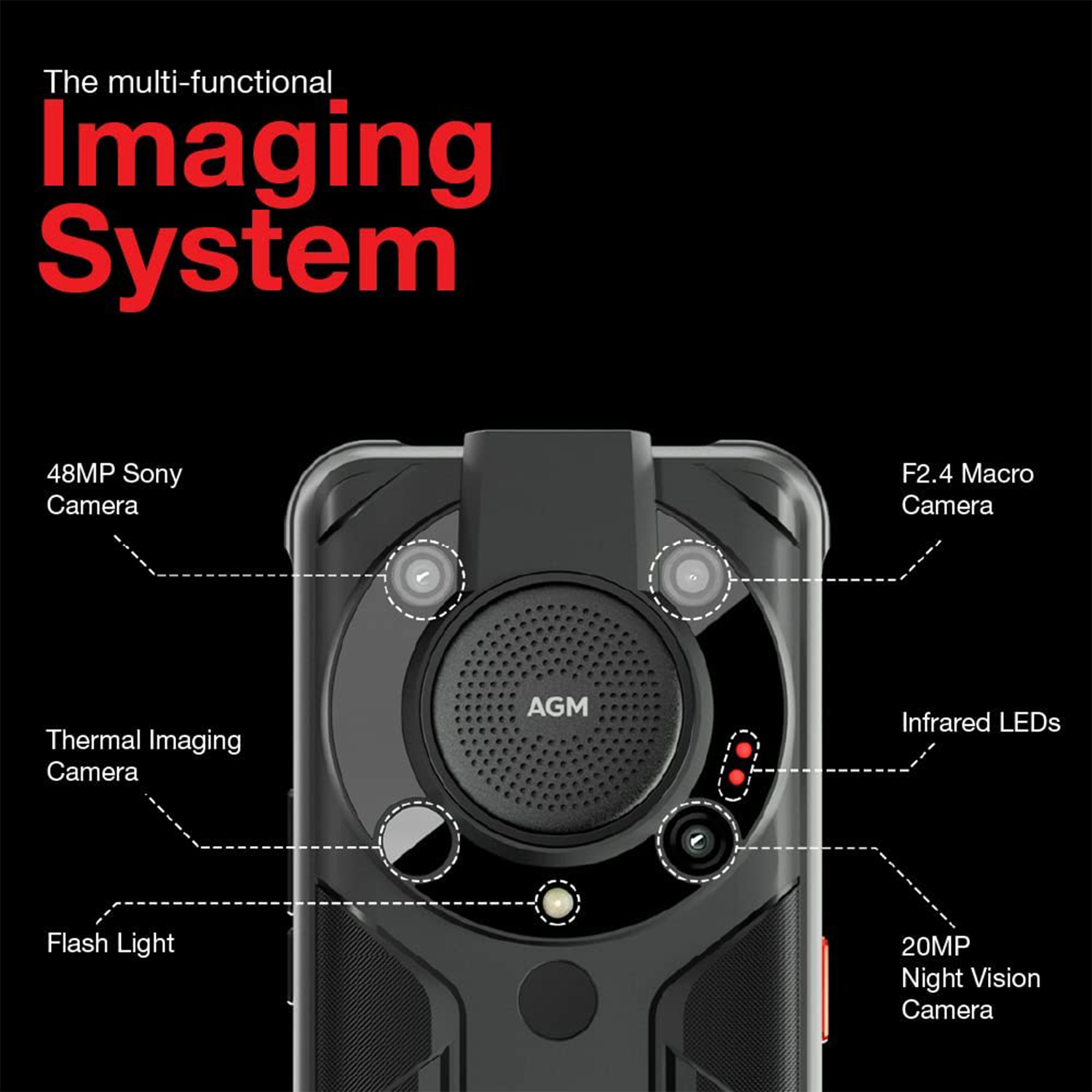 The multi-functional
Imaging System

48MP Sony Camera

F2.4 Macro Camera

AGM

Thermal Imaging Camera

Infrared LEDs

Flash Light

20MP Night Vision Camera